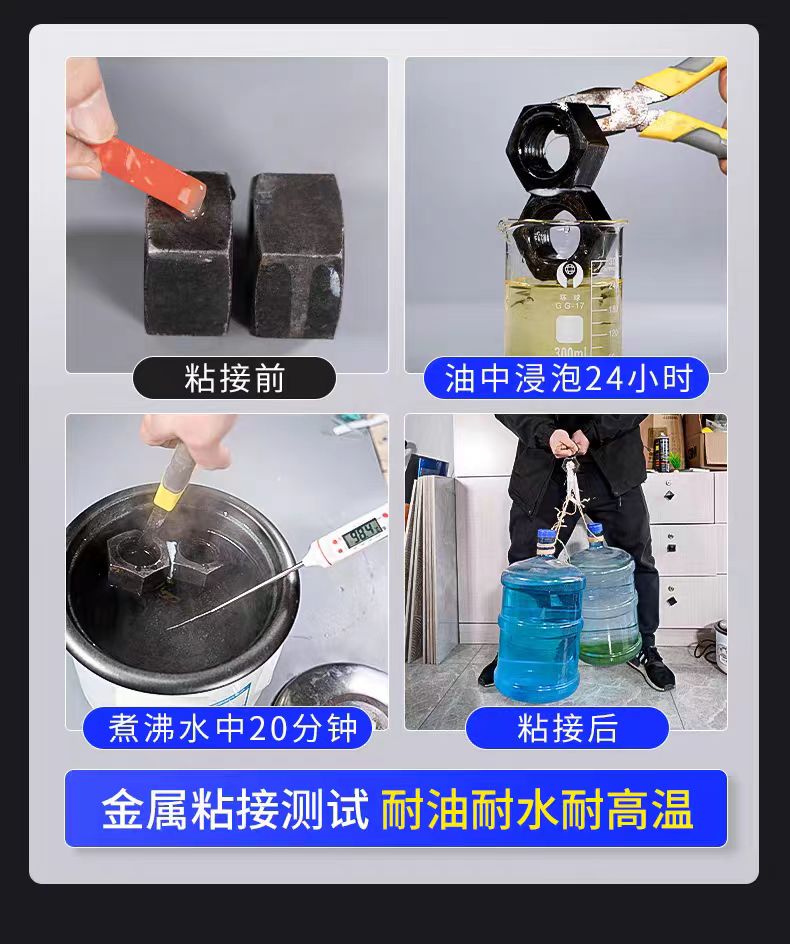 粘接前

环球
GG-17
300ml

油中浸泡24小时

98.4

煮沸水中20分钟

粘接后

金属粘接测试 耐油耐水耐高温